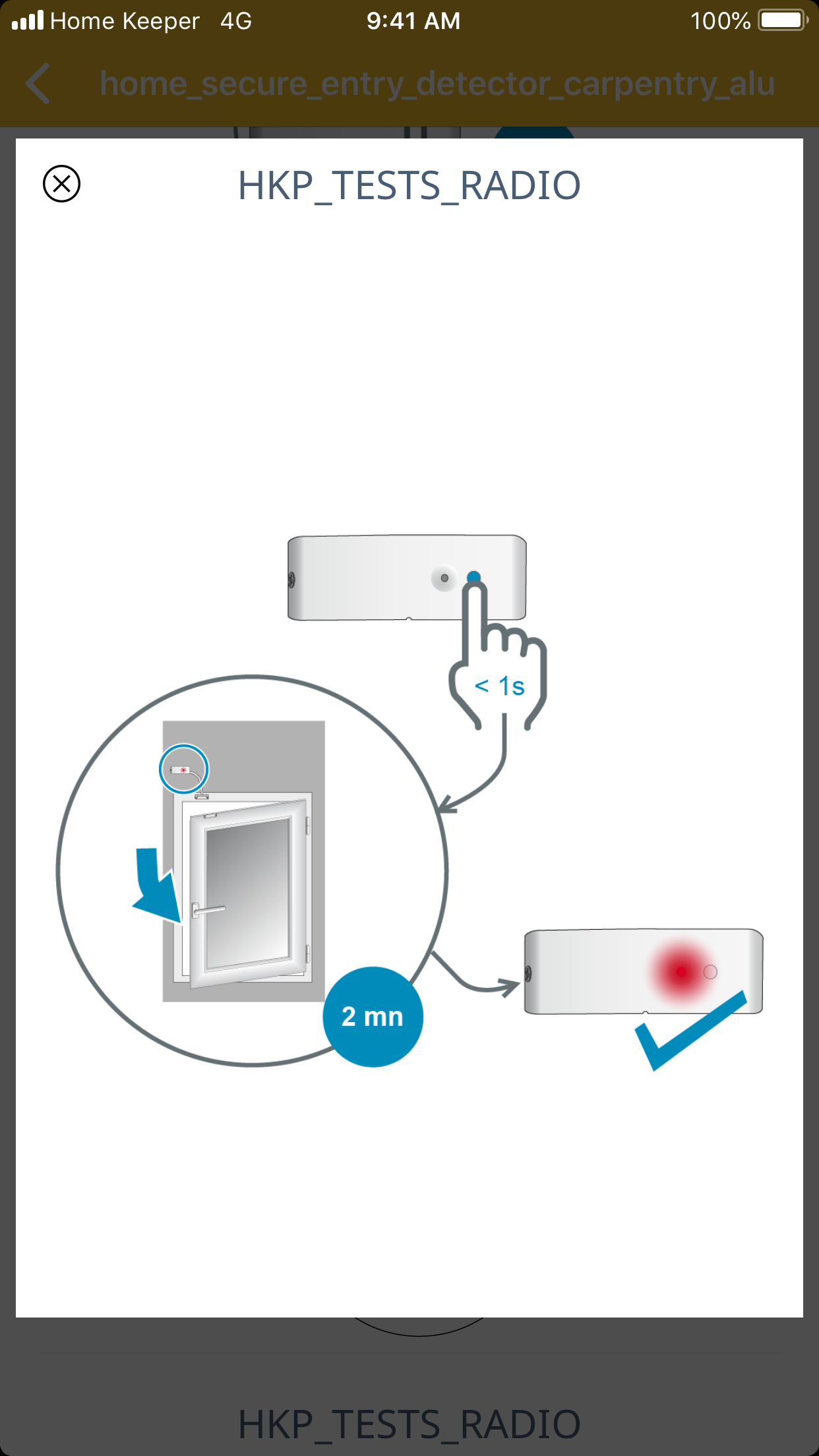 Home Keeper 4G
9:41 AM
100%

home_secure_entry_detector_carpentry_alu

HKP_TESTS_RADIO

< 1s

2 mn

HKP_TESTS_RADIO